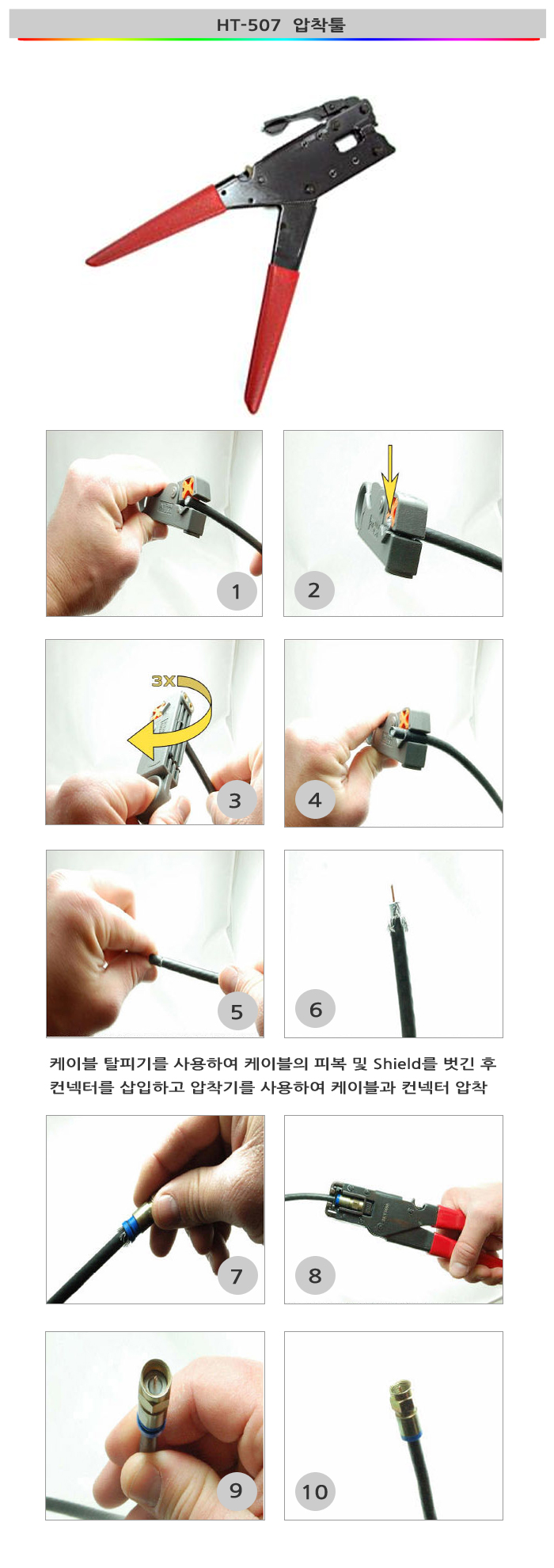 HT-507 압착툴

1

2

3X

3

4

5

6

케이블 탈피기를 사용하여 케이블의 피복 및 Shield를 벗긴 후 컨넥터를 삽입하고 압착기를 사용하여 케이블과 컨넥터 압착

7

8

9

10