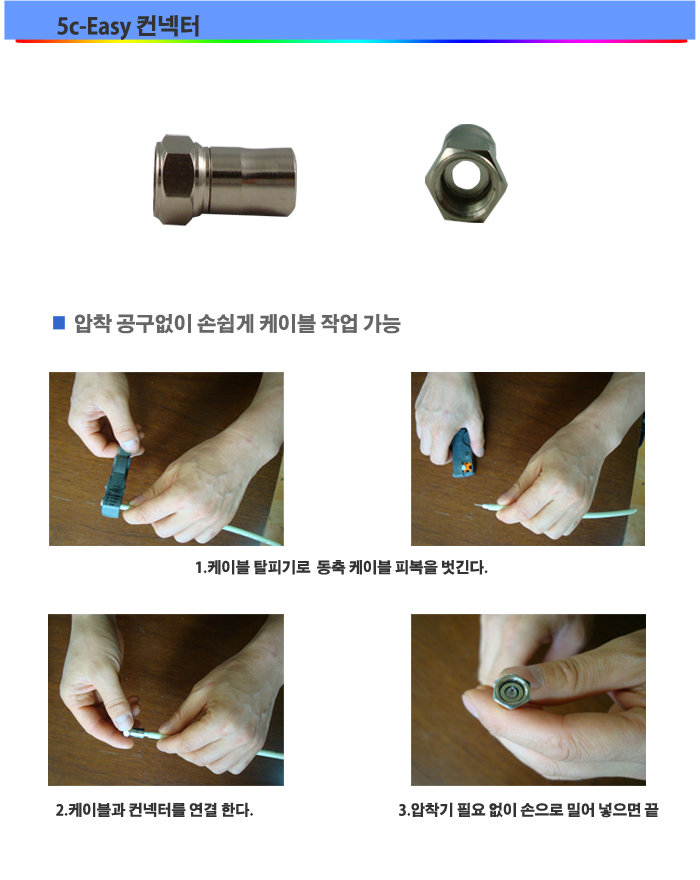 5c-Easy 컨넥터

■ 압착 공구없이 손쉽게 케이블 작업 가능

1.케이블 탈피기로 동축 케이블 피복을 벗긴다.

2.케이블과 컨넥터를 연결 한다.

3.압착기 필요 없이 손으로 밀어 넣으면 끝